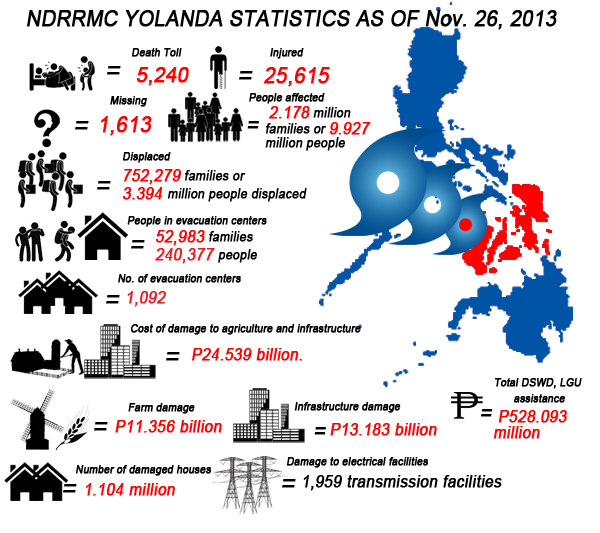 NDRRMC YOLANDA STATISTICS AS OF Nov. 26, 2013

Death Toll
= 5,240

Injured
= 25,615

Missing
= 1,613

People affected
= 2.178 million families or 9.927 million people

Displaced
= 752,279 families or 3.394 million people displaced

People in evacuation centers
= 52,983 families 240,377 people

No. of evacuation centers
= 1,092

Cost of damage to agriculture and infrastructure
= P24.539 billion.

Farm damage
= P11.356 billion

Infrastructure damage
= P13.183 billion

Total DSWD, LGU assistance
₱= P528.093 million

Number of damaged houses
= 1.104 million

Damage to electrical facilities
= 1,959 transmission facilities